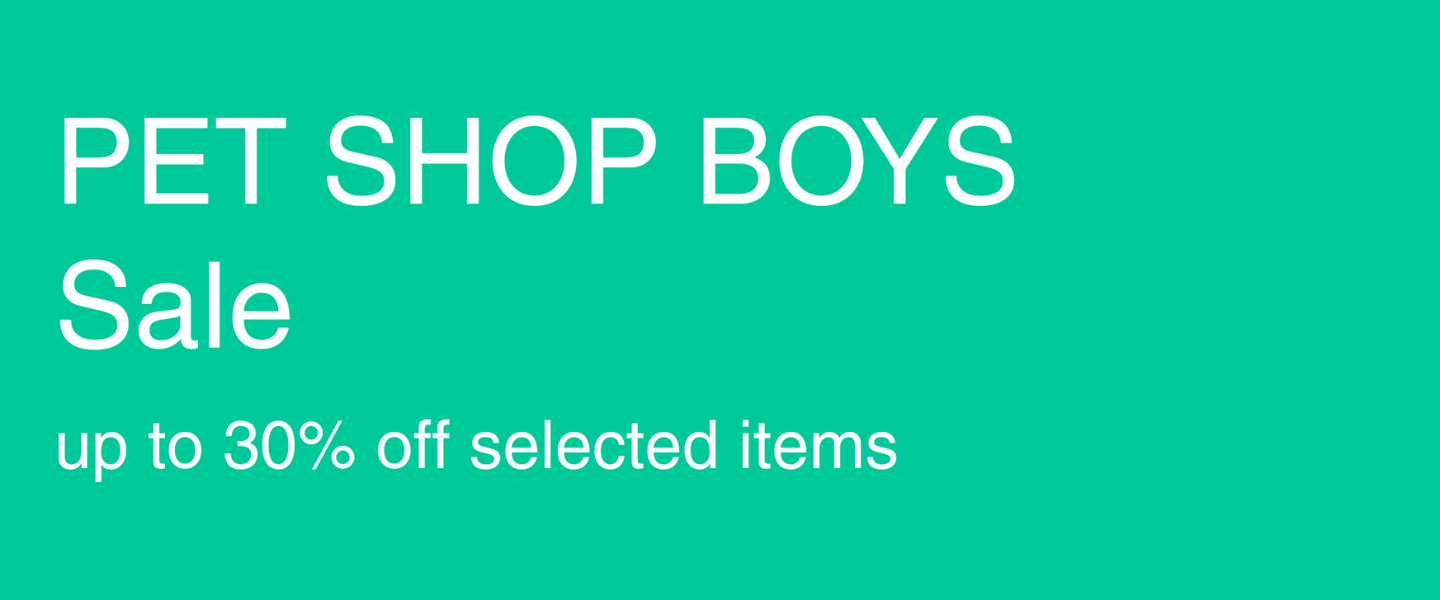 PET SHOP BOYS
Sale
up to 30% off selected items